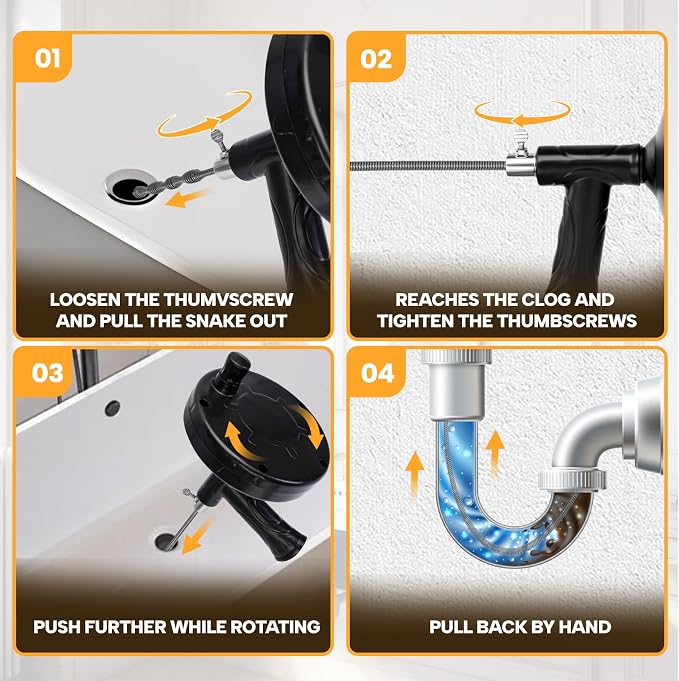 01

LOOSEN THE THUMVSCREW AND PULL THE SNAKE OUT

02

REACHES THE CLOG AND TIGHTEN THE THUMBSCREWS

03

PUSH FURTHER WHILE ROTATING

04

PULL BACK BY HAND