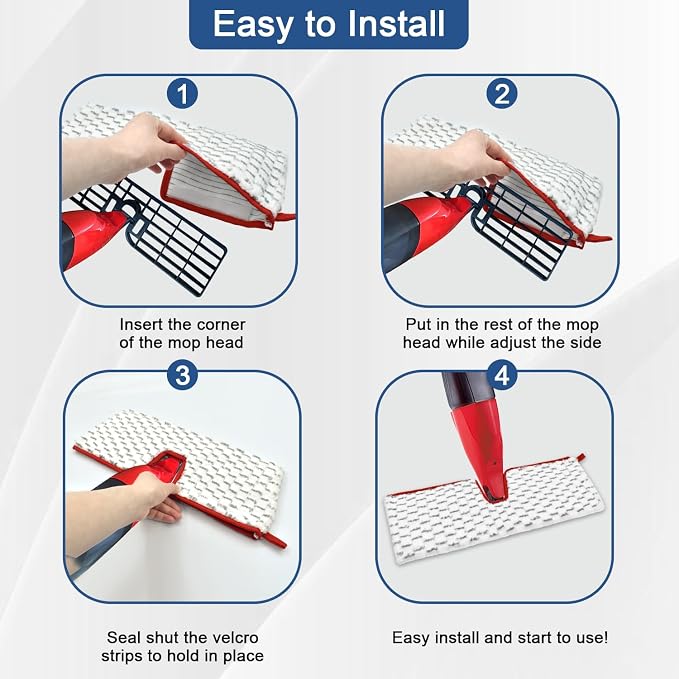 Easy to Install

1

Insert the corner of the mop head

2

Put in the rest of the mop head while adjust the side

3

Seal shut the velcro strips to hold in place

4

Easy install and start to use!