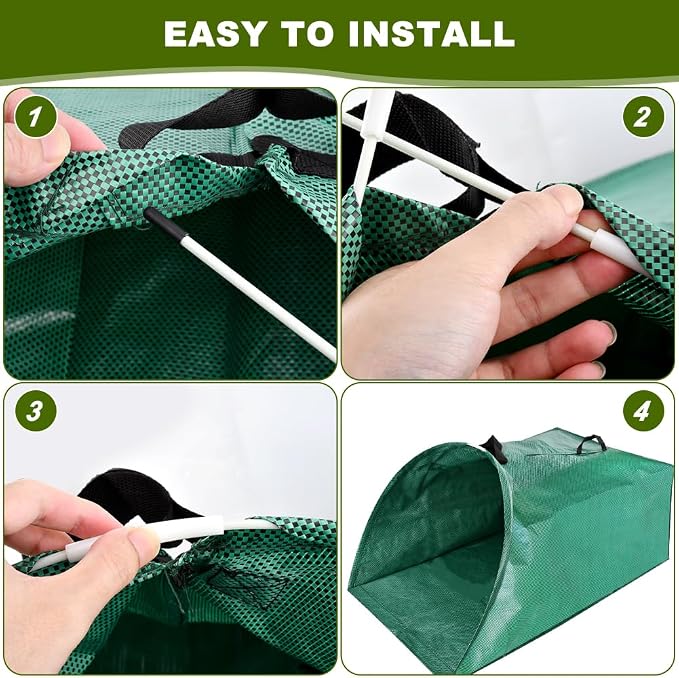 EASY TO INSTALL

1

2

3

4