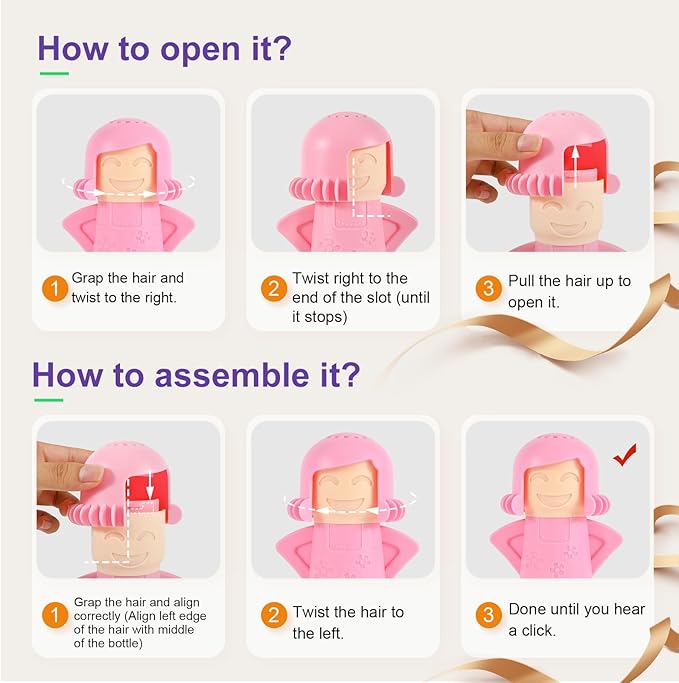 How to open it?

1 Grap the hair and twist to the right.

2 Twist right to the end of the slot (until it stops)

3 Pull the hair up to open it.

How to assemble it?

1 Grap the hair and align correctly (Align left edge of the hair with middle of the bottle)

2 Twist the hair to the left.

3 Done until you hear a click.