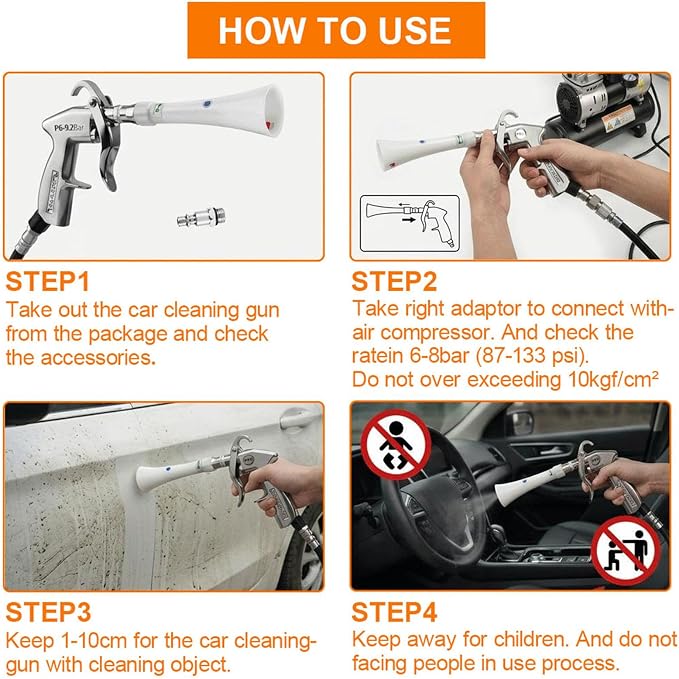 HOW TO USE

P6-9.2Bar

STEP1
Take out the car cleaning gun from the package and check the accessories.

STEP2
Take right adaptor to connect with-air compressor. And check the ratein 6-8bar (87-133 psi).
Do not over exceeding 10kgf/cm²

STEP3
Keep 1-10cm for the car cleaning-gun with cleaning object.

STEP4
Keep away for children. And do not facing people in use process.