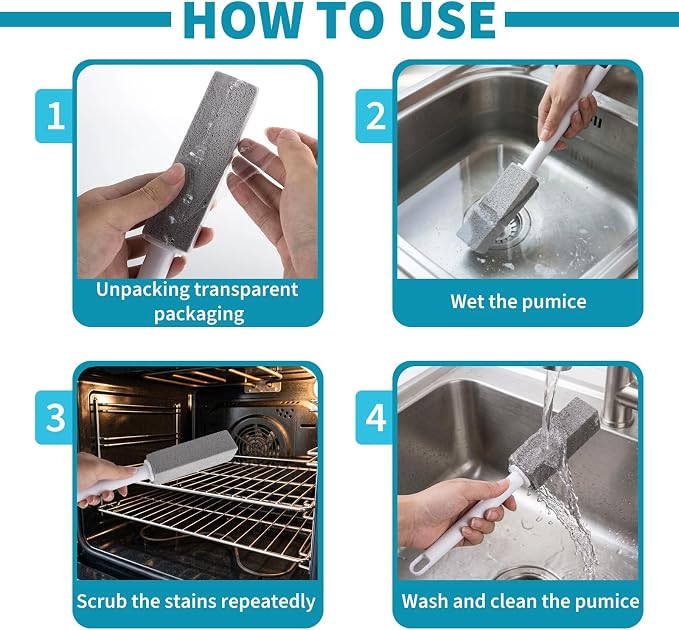 HOW TO USE

1

Unpacking transparent packaging

2

Wet the pumice

3

Scrub the stains repeatedly

4

Wash and clean the pumice