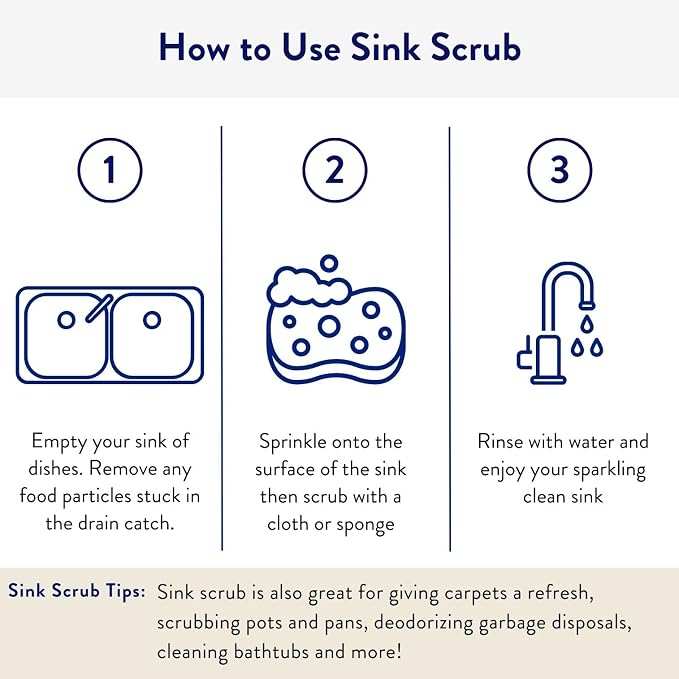 How to Use Sink Scrub

1

Empty your sink of dishes. Remove any food particles stuck in the drain catch.

2

Sprinkle onto the surface of the sink then scrub with a cloth or sponge

3

Rinse with water and enjoy your sparkling clean sink

Sink Scrub Tips: Sink scrub is also great for giving carpets a refresh, scrubbing pots and pans, deodorizing garbage disposals, cleaning bathtubs and more!