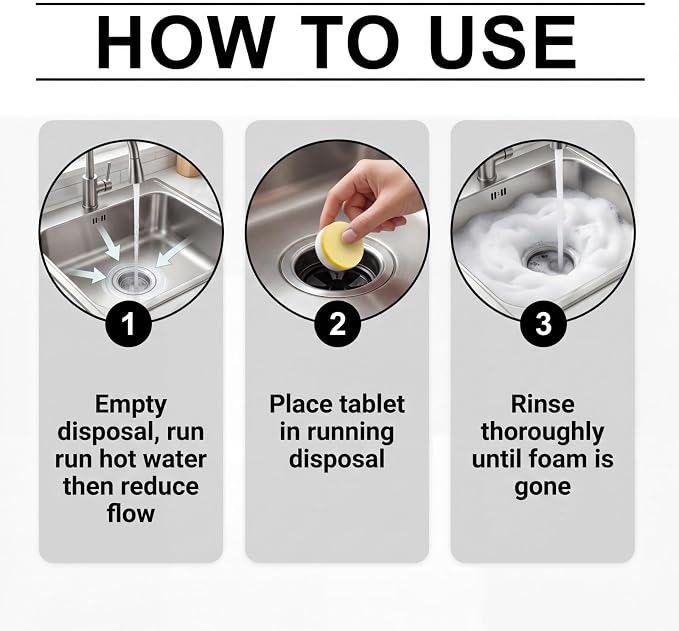 HOW TO USE

1

Empty disposal, run run hot water then reduce flow

2

Place tablet in running disposal

3

Rinse thoroughly until foam is gone