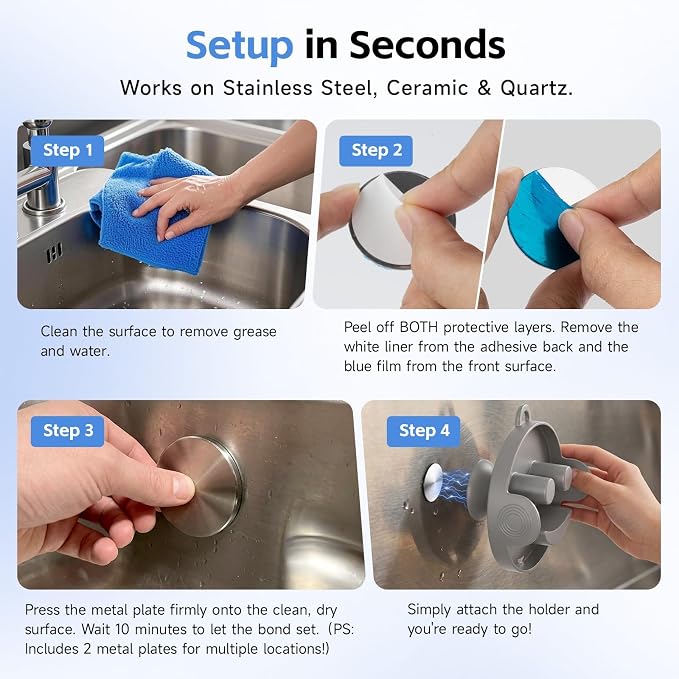 Setup in Seconds

Works on Stainless Steel, Ceramic & Quartz.

Step 1

Clean the surface to remove grease and water.

Step 2

Peel off BOTH protective layers. Remove the white liner from the adhesive back and the blue film from the front surface.

Step 3

Press the metal plate firmly onto the clean, dry surface. Wait 10 minutes to let the bond set. (PS: Includes 2 metal plates for multiple locations!)

Step 4

Simply attach the holder and you're ready to go!