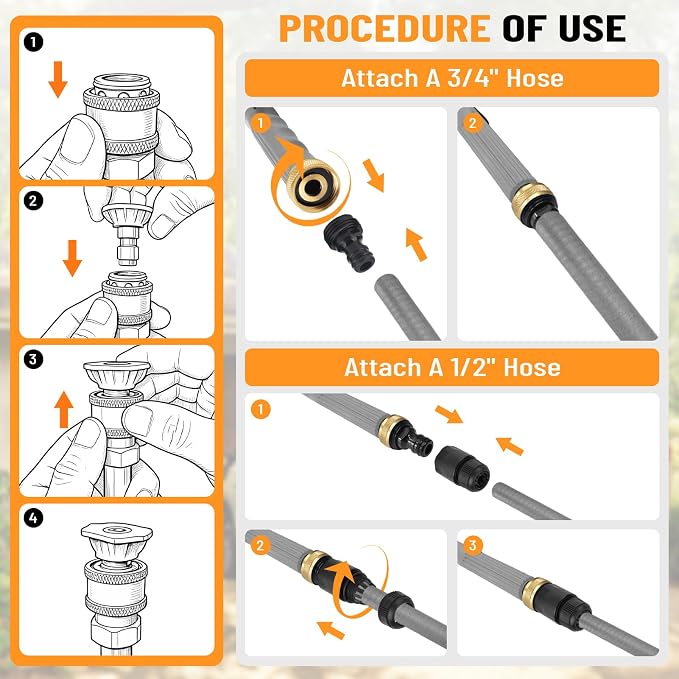 1

2

3

4

PROCEDURE OF USE

Attach A 3/4" Hose

1

2

Attach A 1/2" Hose

1

2

3