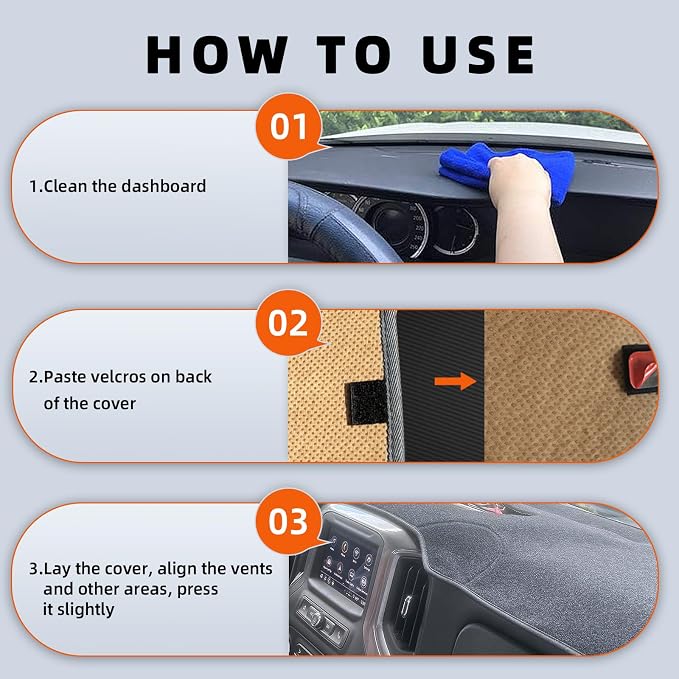 HOW TO USE

01

1.Clean the dashboard

02

2.Paste velcros on back of the cover

03

3.Lay the cover, align the vents and other areas, press it slightly