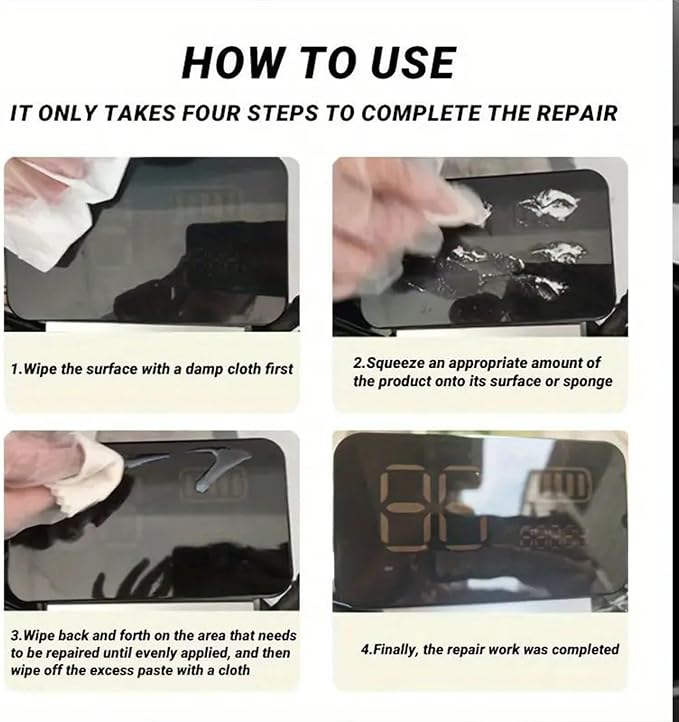 HOW TO USE

IT ONLY TAKES FOUR STEPS TO COMPLETE THE REPAIR

1.Wipe the surface with a damp cloth first

2.Squeeze an appropriate amount of the product onto its surface or sponge

3.Wipe back and forth on the area that needs to be repaired until evenly applied, and then wipe off the excess paste with a cloth

4.Finally, the repair work was completed