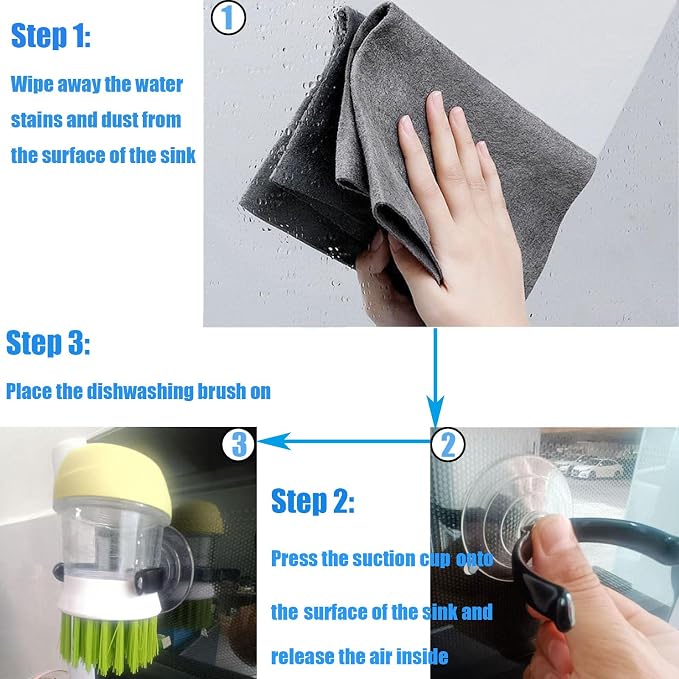 Step 1:

Wipe away the water stains and dust from the surface of the sink

1

Step 3:

Place the dishwashing brush on

3

2

Step 2:

Press the suction cup onto

the surface of the sink and

release the air inside