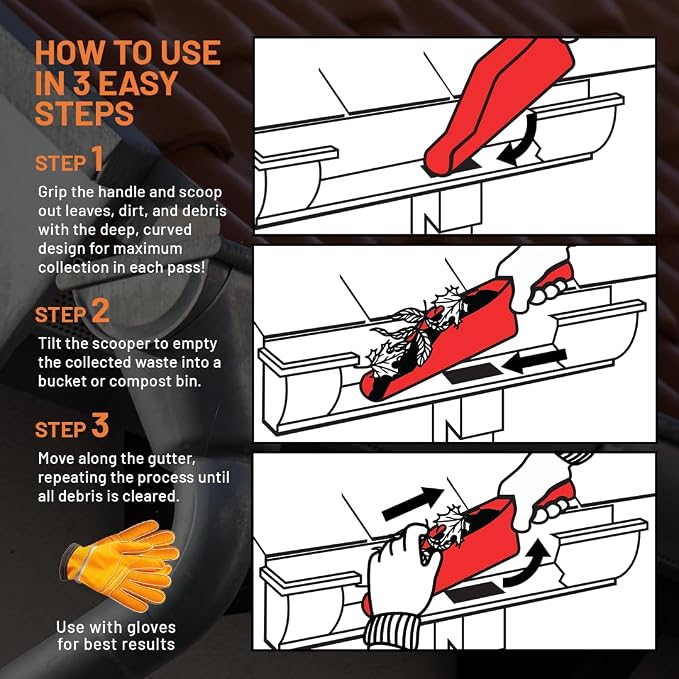 HOW TO USE IN 3 EASY STEPS

STEP 1

Grip the handle and scoop out leaves, dirt, and debris with the deep, curved design for maximum collection in each pass!

STEP 2

Tilt the scooper to empty the collected waste into a bucket or compost bin.

STEP 3

Move along the gutter, repeating the process until all debris is cleared.

Use with gloves for best results