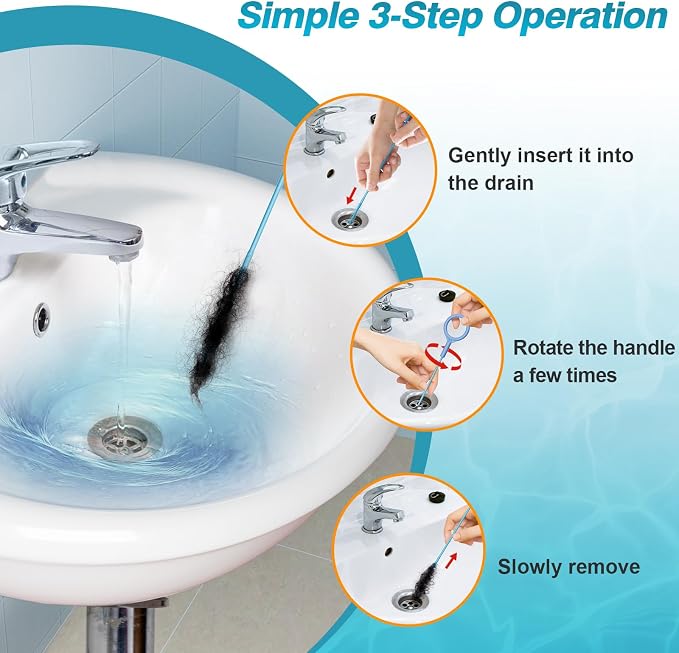 Simple 3-Step Operation

Gently insert it into the drain

Rotate the handle a few times

Slowly remove