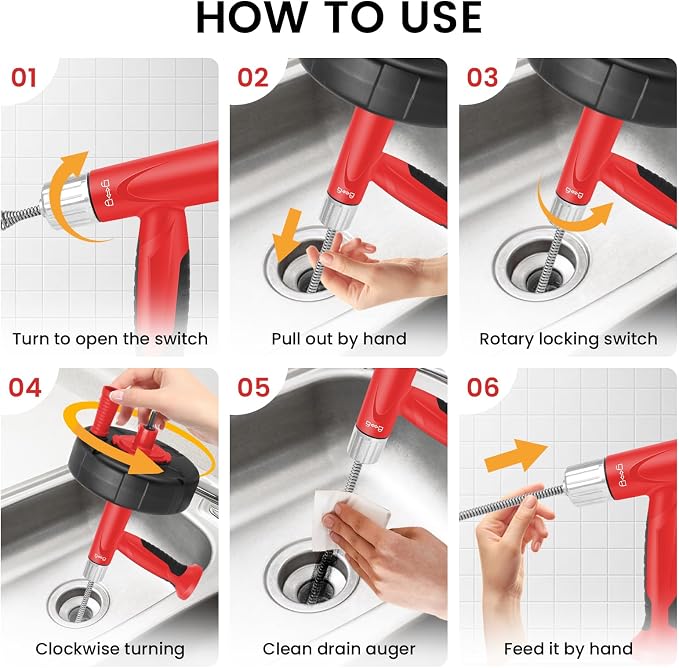 HOW TO USE

01
Turn to open the switch

02
Pull out by hand

03
Rotary locking switch

04
Clockwise turning

05
Clean drain auger

06
Feed it by hand