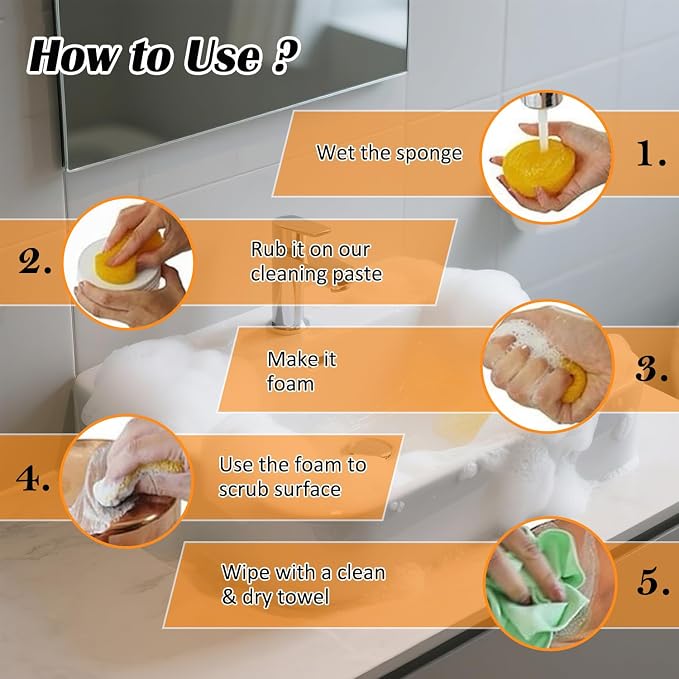 How to Use ?

Wet the sponge 1.

2. Rub it on our cleaning paste

Make it foam 3.

4. Use the foam to scrub surface

Wipe with a clean & dry towel 5.