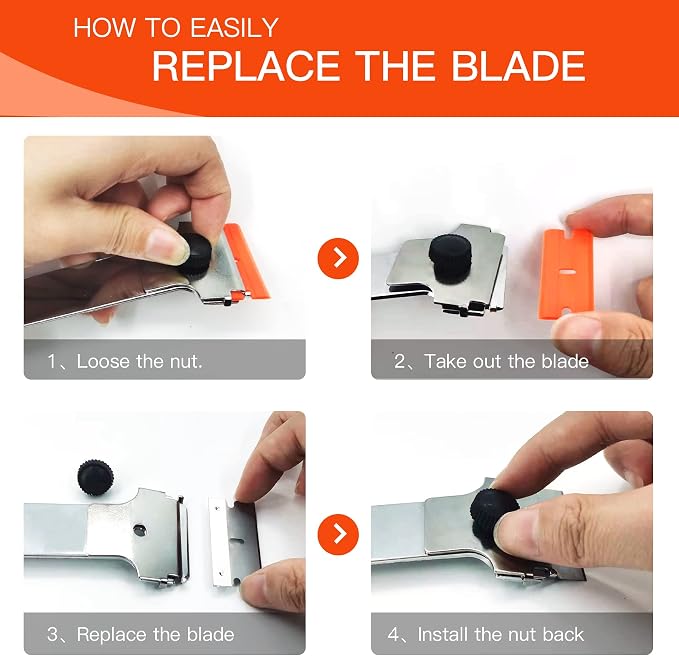 HOW TO EASILY
REPLACE THE BLADE

1、Loose the nut.

2、Take out the blade

3、Replace the blade

4、Install the nut back