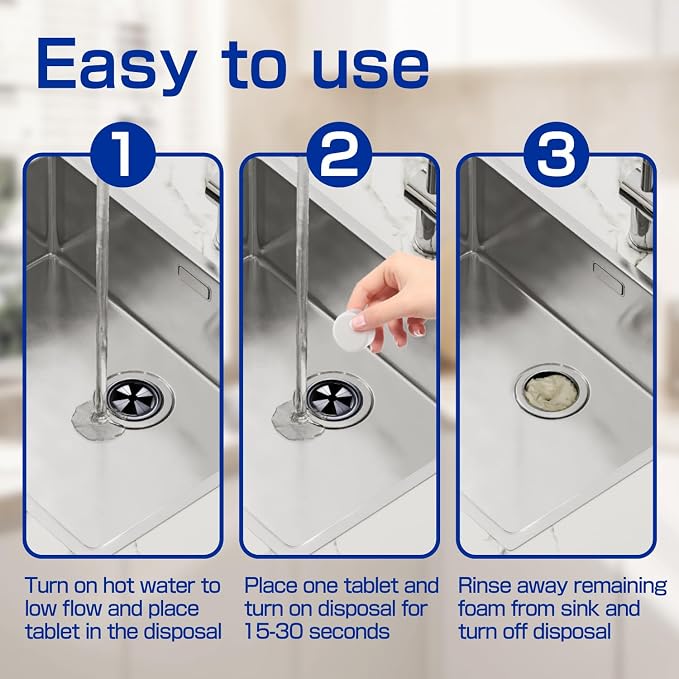 Easy to use

1

Turn on hot water to low flow and place tablet in the disposal

2

Place one tablet and turn on disposal for 15-30 seconds

3

Rinse away remaining foam from sink and turn off disposal