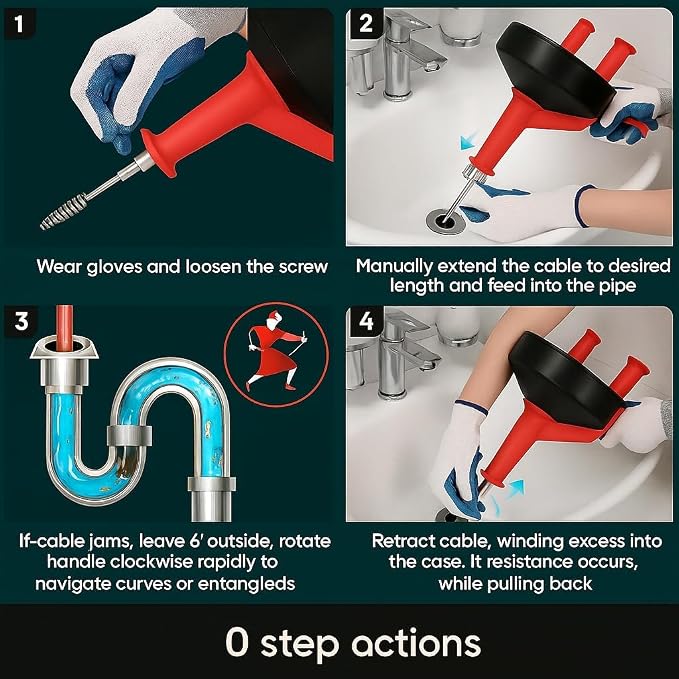 1

Wear gloves and loosen the screw

2

Manually extend the cable to desired length and feed into the pipe

3

If-cable jams, leave 6' outside, rotate handle clockwise rapidly to navigate curves or entangleds

4

Retract cable, winding excess into the case. It resistance occurs, while pulling back

0 step actions