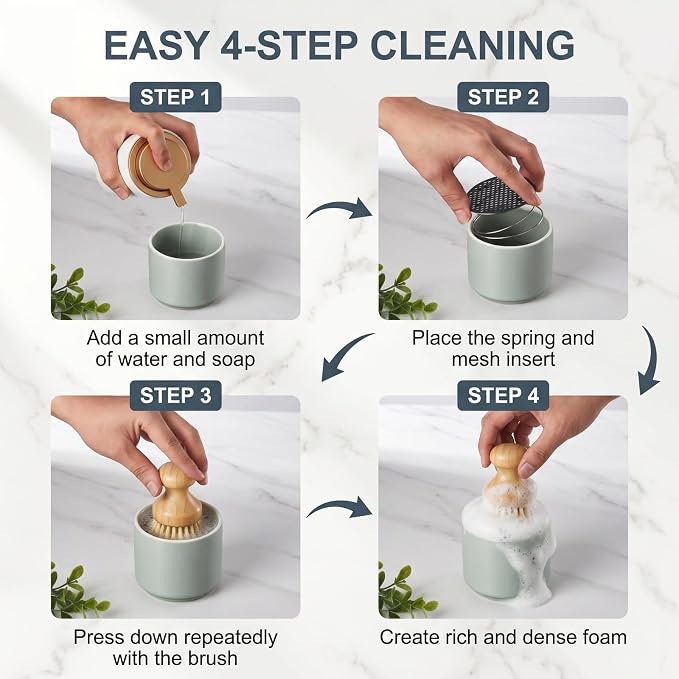 EASY 4-STEP CLEANING

STEP 1

Add a small amount of water and soap

STEP 2

Place the spring and mesh insert

STEP 3

Press down repeatedly with the brush

STEP 4

Create rich and dense foam