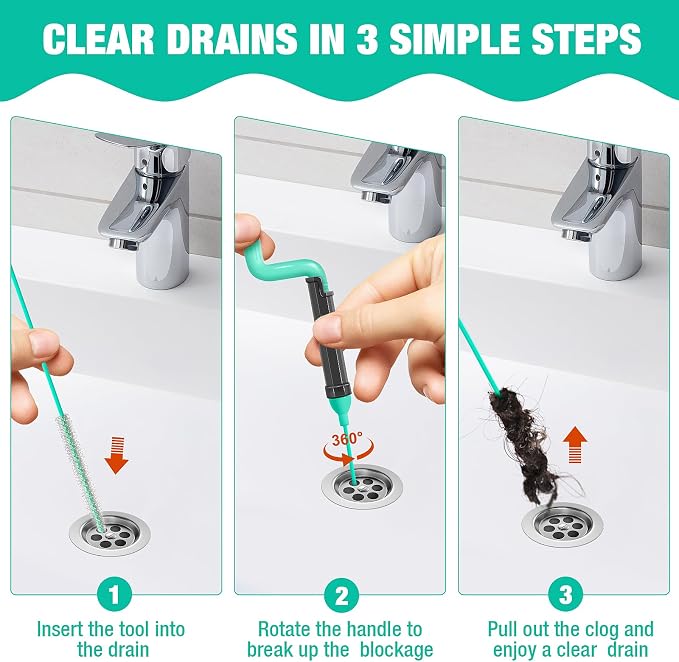 CLEAR DRAINS IN 3 SIMPLE STEPS

360°

1

Insert the tool into the drain

2

Rotate the handle to break up the blockage

3

Pull out the clog and enjoy a clear drain