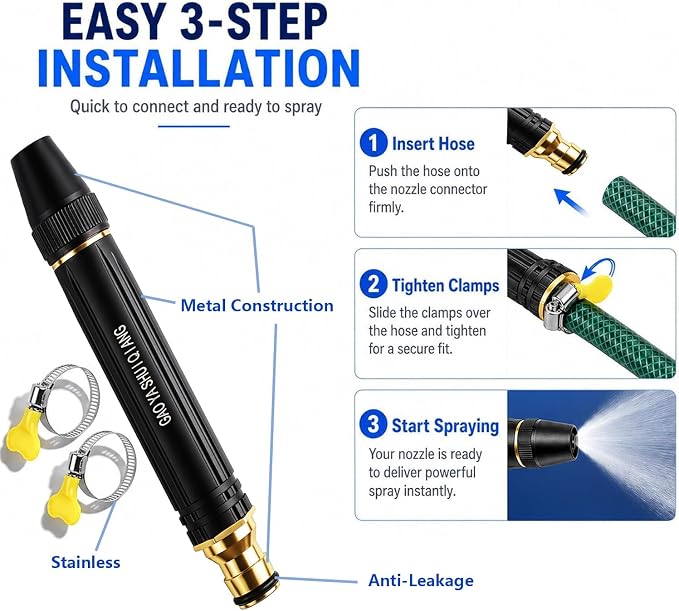 EASY 3-STEP INSTALLATION

Quick to connect and ready to spray

Metal Construction

GAOYASHUIQIANG

Stainless

Anti-Leakage

1 Insert Hose
Push the hose onto the nozzle connector firmly.

2 Tighten Clamps
Slide the clamps over the hose and tighten for a secure fit.

3 Start Spraying
Your nozzle is ready to deliver powerful spray instantly.