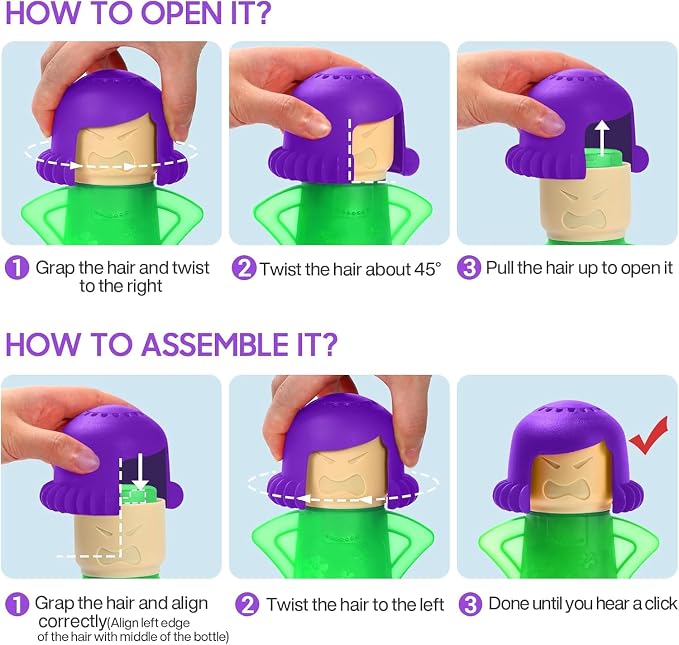 HOW TO OPEN IT?

1 Grap the hair and twist to the right

2 Twist the hair about 45°

3 Pull the hair up to open it

HOW TO ASSEMBLE IT?

1 Grap the hair and align correctly(Align left edge of the hair with middle of the bottle)

2 Twist the hair to the left

3 Done until you hear a click