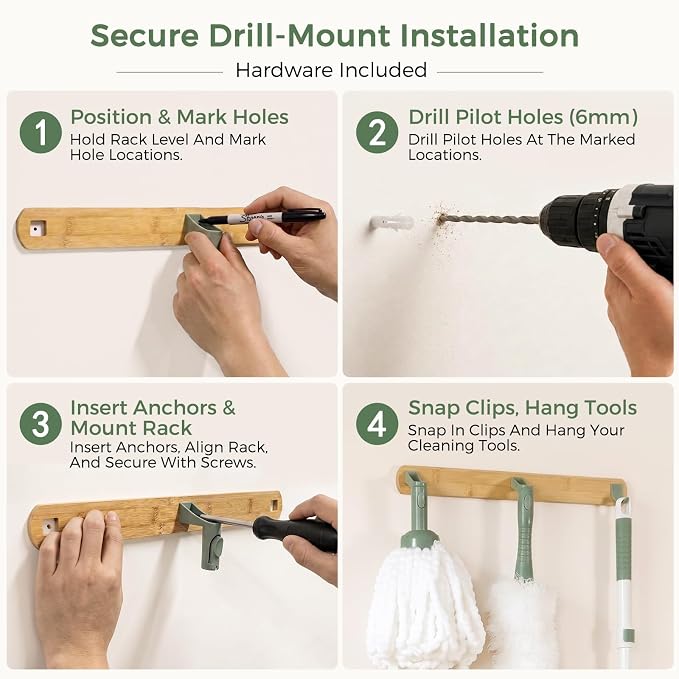 Secure Drill-Mount Installation

Hardware Included

1 Position & Mark Holes
Hold Rack Level And Mark Hole Locations.

Sharpie

2 Drill Pilot Holes (6mm)
Drill Pilot Holes At The Marked Locations.

3 Insert Anchors & Mount Rack
Insert Anchors, Align Rack, And Secure With Screws.

4 Snap Clips, Hang Tools
Snap In Clips And Hang Your Cleaning Tools.