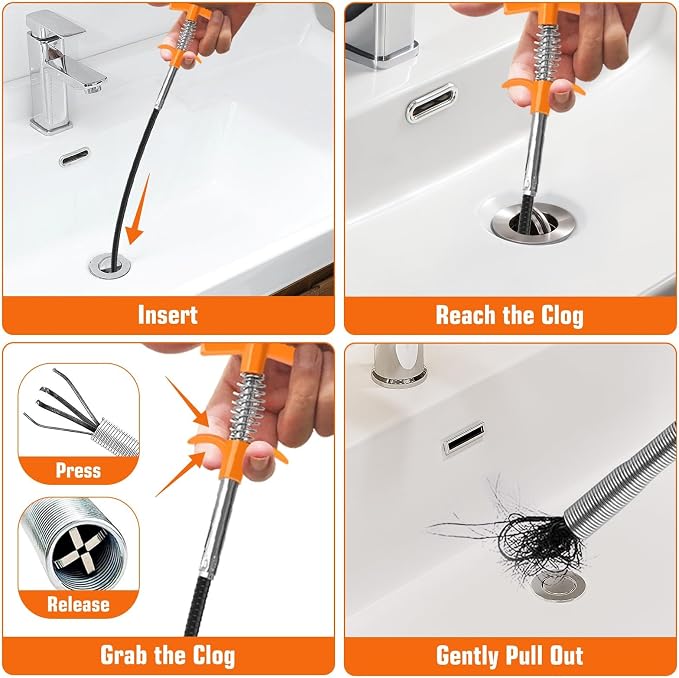 Insert

Reach the Clog

Press

Release

Grab the Clog

Gently Pull Out