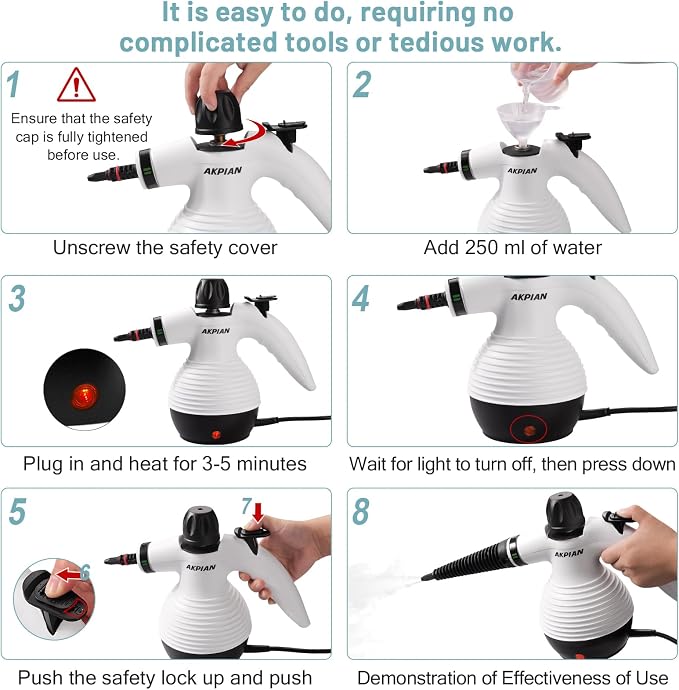 It is easy to do, requiring no complicated tools or tedious work.

1

Ensure that the safety cap is fully tightened before use.

AKPIAN

Unscrew the safety cover

2

AKPIAN

Add 250 ml of water

3

AKPIAN

Plug in and heat for 3-5 minutes

4

AKPIAN

Wait for light to turn off, then press down

5

7

6

AKPIAN

Push the safety lock up and push

8

AKPIAN

Demonstration of Effectiveness of Use