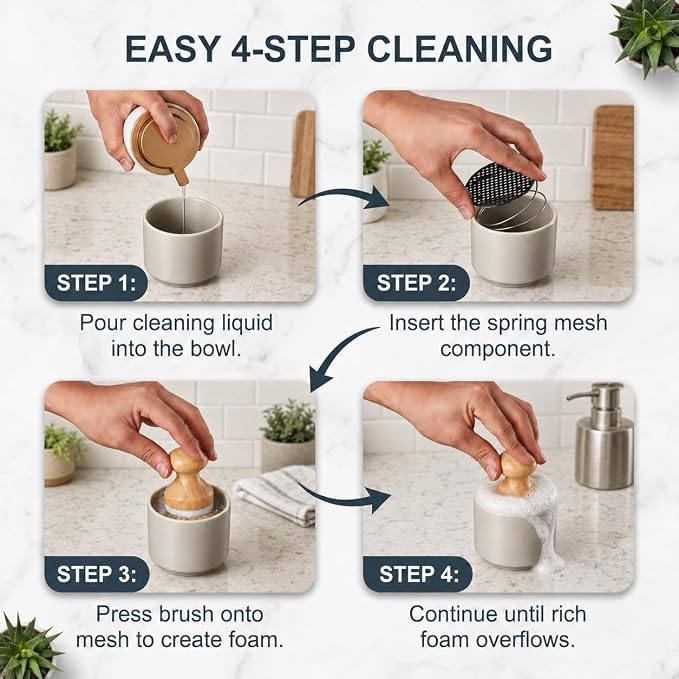 EASY 4-STEP CLEANING

STEP 1:
Pour cleaning liquid into the bowl.

STEP 2:
Insert the spring mesh component.

STEP 3:
Press brush onto mesh to create foam.

STEP 4:
Continue until rich foam overflows.