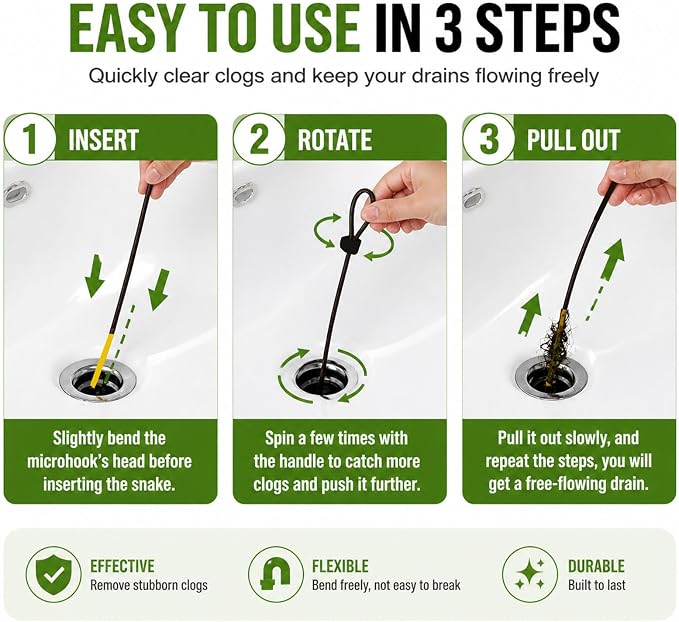 EASY TO USE IN 3 STEPS

Quickly clear clogs and keep your drains flowing freely

1 INSERT

Slightly bend the microhook's head before inserting the snake.

2 ROTATE

Spin a few times with the handle to catch more clogs and push it further.

3 PULL OUT

Pull it out slowly, and repeat the steps, you will get a free-flowing drain.

EFFECTIVE
Remove stubborn clogs

FLEXIBLE
Bend freely, not easy to break

DURABLE
Built to last