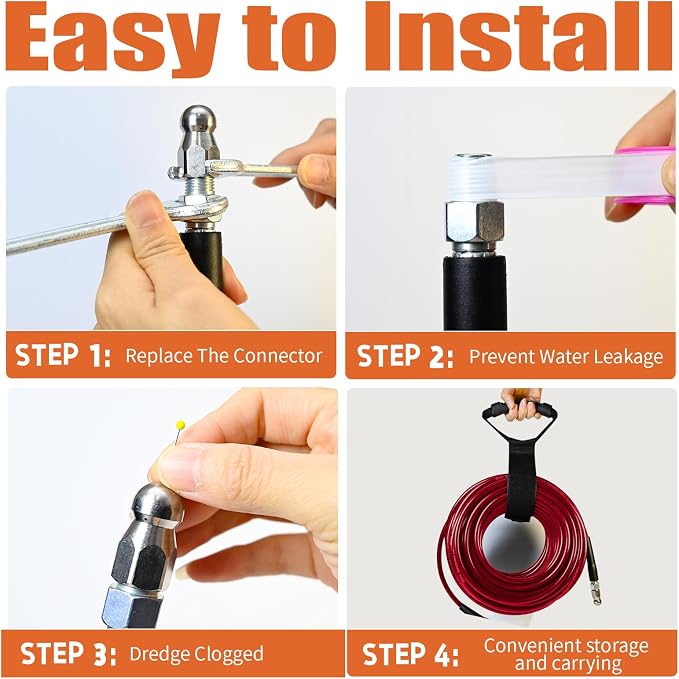 Easy to Install

STEP 1: Replace The Connector

STEP 2: Prevent Water Leakage

STEP 3: Dredge Clogged

STEP 4: Convenient storage and carrying