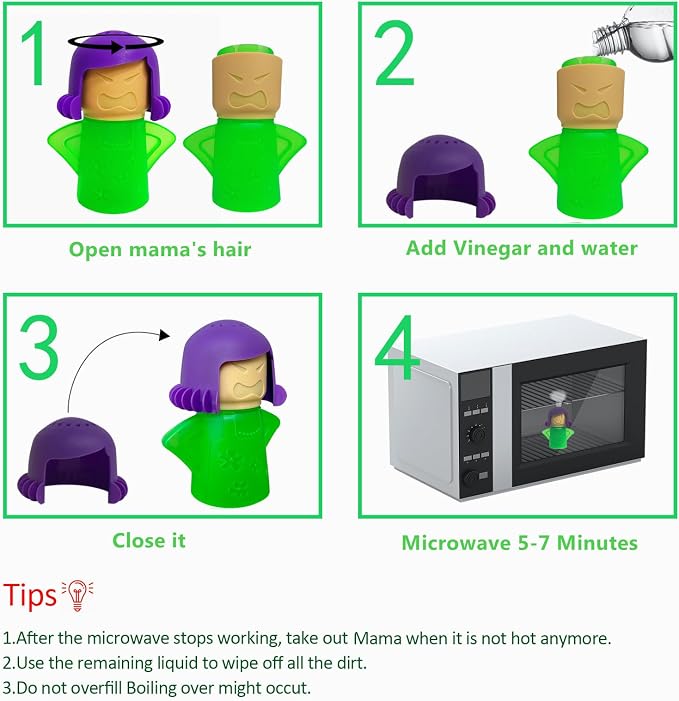 1

Open mama's hair

2

Add Vinegar and water

3

Close it

4

Microwave 5-7 Minutes

Tips

1.After the microwave stops working, take out Mama when it is not hot anymore.
2.Use the remaining liquid to wipe off all the dirt.
3.Do not overfill Boiling over might occut.