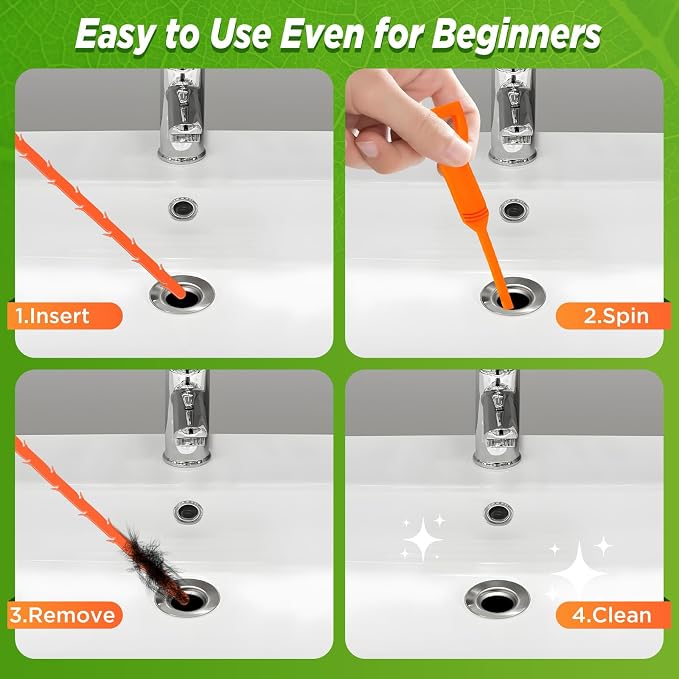 Easy to Use Even for Beginners

1.Insert

2.Spin

3.Remove

4.Clean