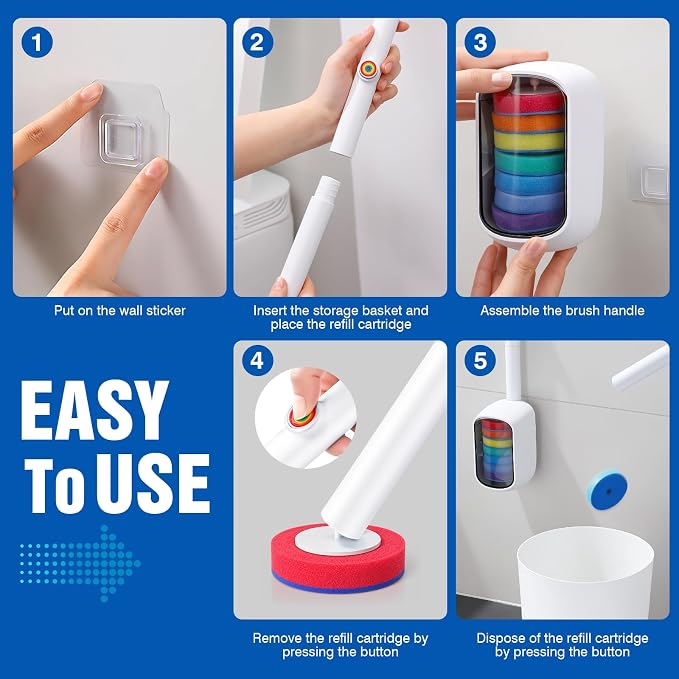 1

Put on the wall sticker

2

Insert the storage basket and place the refill cartridge

3

Assemble the brush handle

EASY To USE

4

Remove the refill cartridge by pressing the button

5

Dispose of the refill cartridge by pressing the button