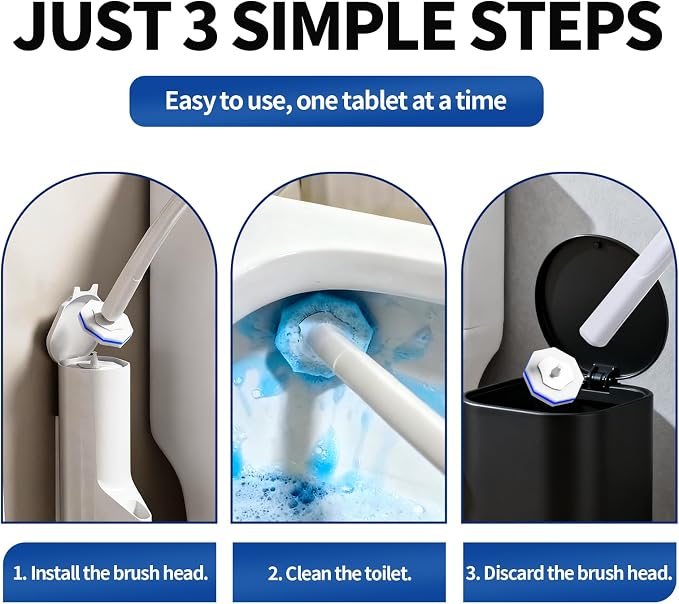 JUST 3 SIMPLE STEPS

Easy to use, one tablet at a time

1. Install the brush head.

2. Clean the toilet.

3. Discard the brush head.