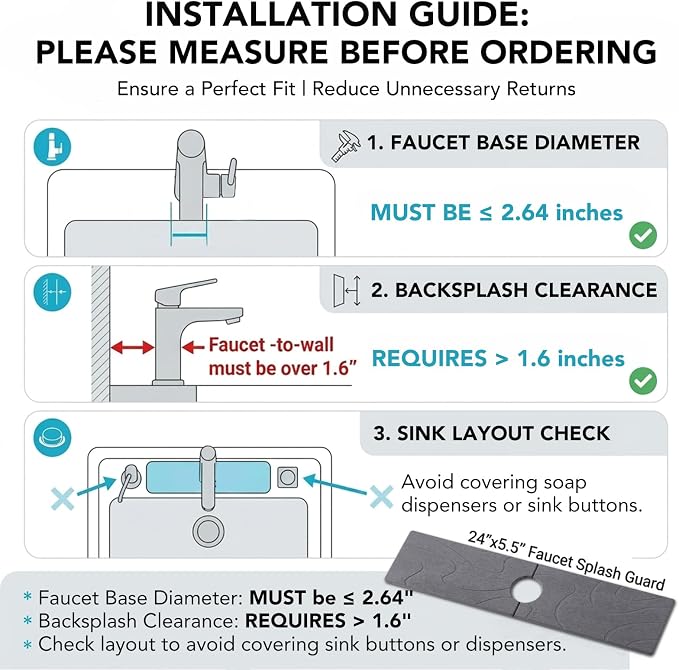 INSTALLATION GUIDE:
PLEASE MEASURE BEFORE ORDERING

Ensure a Perfect Fit | Reduce Unnecessary Returns

1. FAUCET BASE DIAMETER

MUST BE ≤ 2.64 inches

2. BACKSPLASH CLEARANCE

Faucet -to-wall must be over 1.6"

REQUIRES > 1.6 inches

3. SINK LAYOUT CHECK

Avoid covering soap dispensers or sink buttons.

24"x5.5" Faucet Splash Guard

* Faucet Base Diameter: MUST be ≤ 2.64"
* Backsplash Clearance: REQUIRES > 1.6"
* Check layout to avoid covering sink buttons or dispensers.