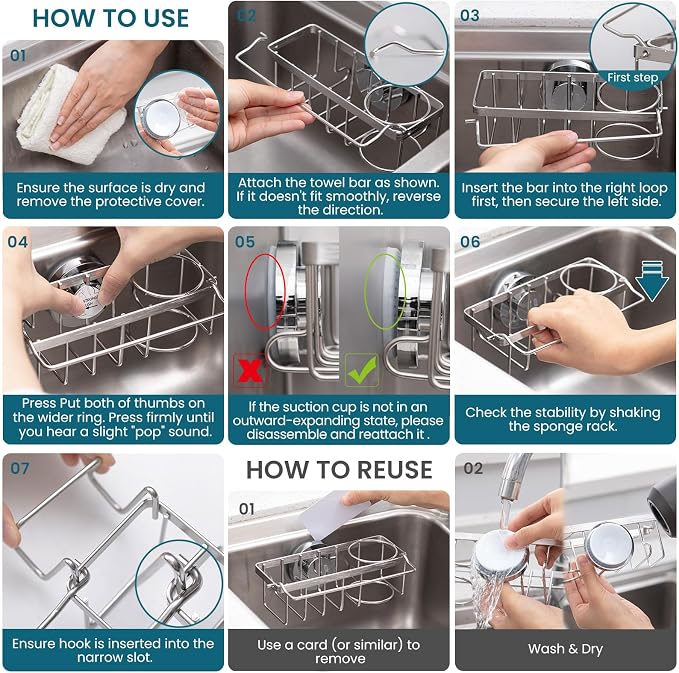 HOW TO USE

01

Ensure the surface is dry and remove the protective cover.

02

Attach the towel bar as shown. If it doesn't fit smoothly, reverse the direction.

03

First step

Insert the bar into the right loop first, then secure the left side.

04

Press Put both of thumbs on the wider ring. Press firmly until you hear a slight "pop" sound.

05

If the suction cup is not in an outward-expanding state, please disassemble and reattach it .

06

Check the stability by shaking the sponge rack.

07

Ensure hook is inserted into the narrow slot.

HOW TO REUSE

01

Use a card (or similar) to remove

02

Wash & Dry