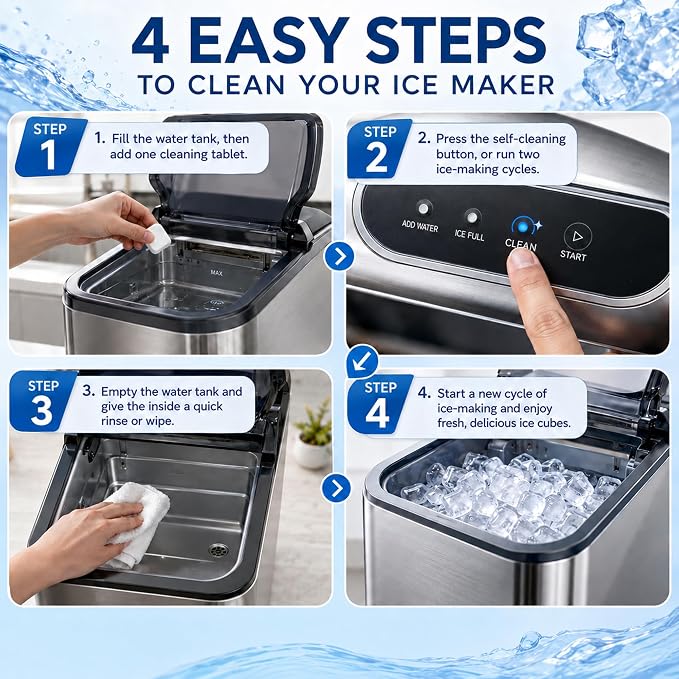 4 EASY STEPS
TO CLEAN YOUR ICE MAKER

STEP 1
1. Fill the water tank, then add one cleaning tablet.

MAX

STEP 2
2. Press the self-cleaning button, or run two ice-making cycles.

ADD WATER
ICE FULL
CLEAN
START

STEP 3
3. Empty the water tank and give the inside a quick rinse or wipe.

STEP 4
4. Start a new cycle of ice-making and enjoy fresh, delicious ice cubes.