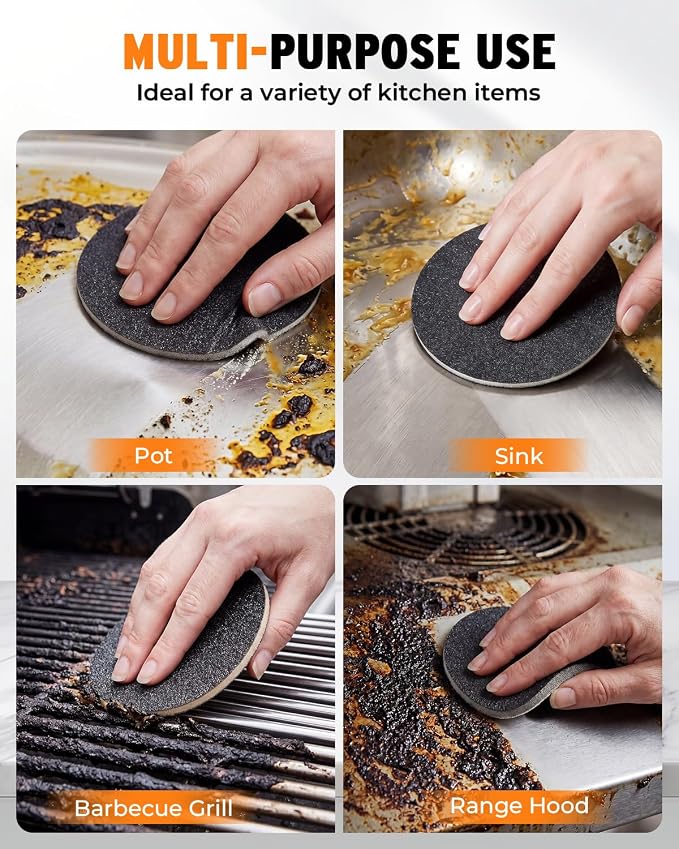 MULTI-PURPOSE USE
Ideal for a variety of kitchen items

Pot

Sink

Barbecue Grill

Range Hood