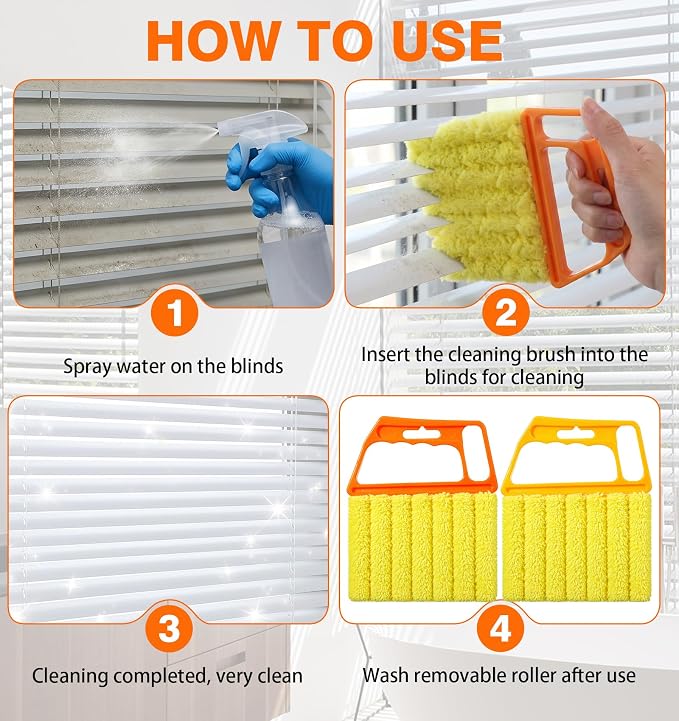 HOW TO USE

1

Spray water on the blinds

2

Insert the cleaning brush into the blinds for cleaning

3

Cleaning completed, very clean

4

Wash removable roller after use