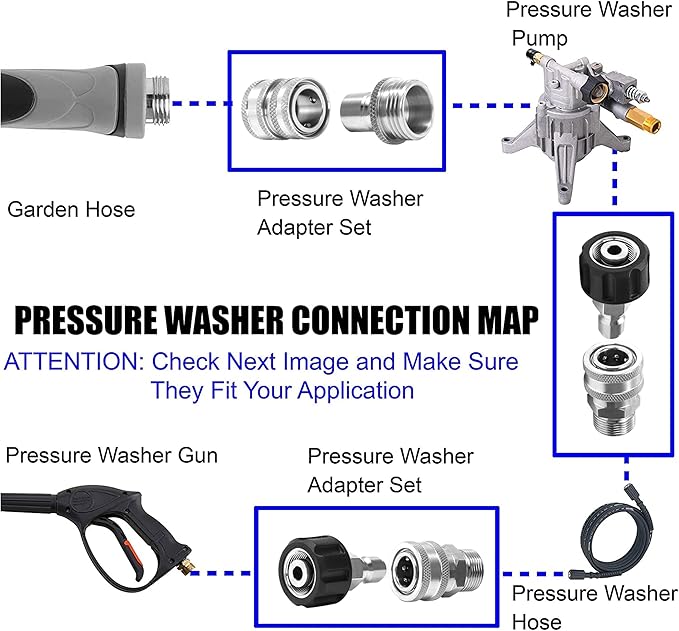 Pressure Washer Pump

Garden Hose

Pressure Washer Adapter Set

PRESSURE WASHER CONNECTION MAP

ATTENTION: Check Next Image and Make Sure They Fit Your Application

Pressure Washer Gun

Pressure Washer Adapter Set

Pressure Washer Hose