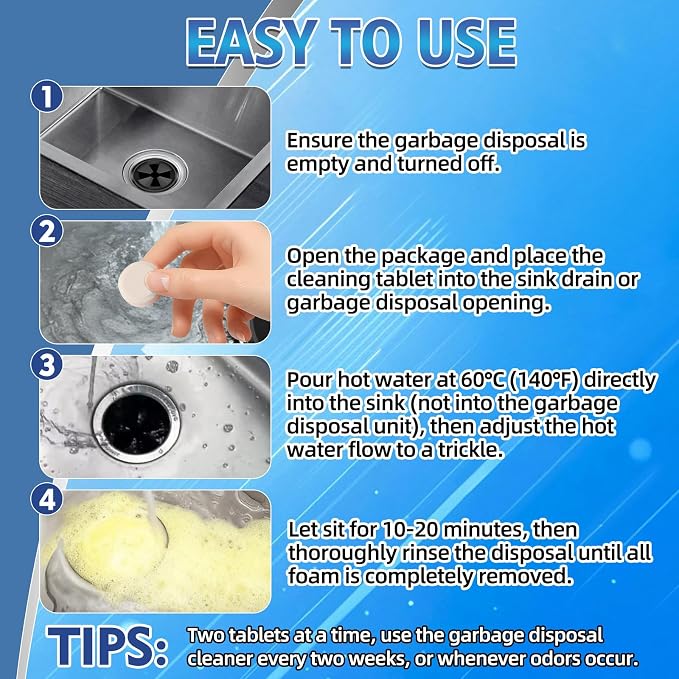 EASY TO USE

1

Ensure the garbage disposal is empty and turned off.

2

Open the package and place the cleaning tablet into the sink drain or garbage disposal opening.

3

Pour hot water at 60°C (140°F) directly into the sink (not into the garbage disposal unit), then adjust the hot water flow to a trickle.

4

Let sit for 10-20 minutes, then thoroughly rinse the disposal until all foam is completely removed.

TIPS: Two tablets at a time, use the garbage disposal cleaner every two weeks, or whenever odors occur.