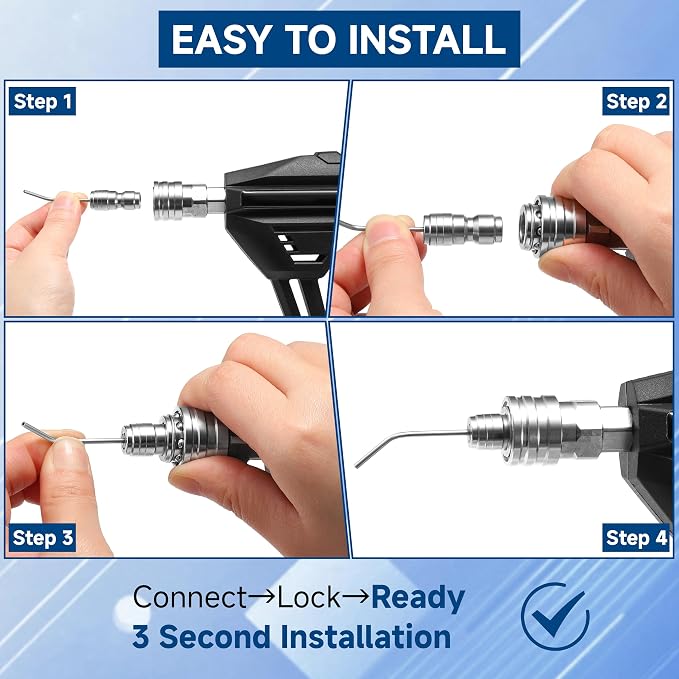 EASY TO INSTALL

Step 1

Step 2

Step 3

Step 4

Connect→Lock→Ready
3 Second Installation