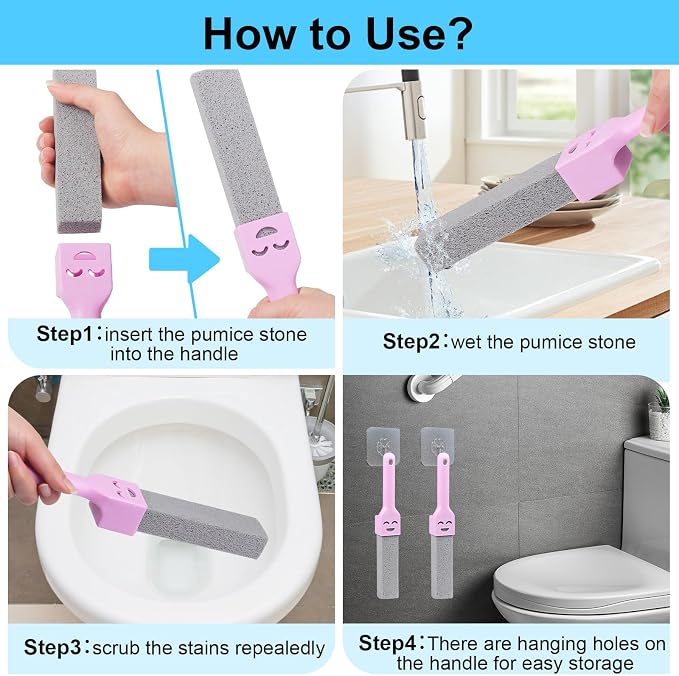 How to Use?

Step1：insert the pumice stone into the handle

Step2：wet the pumice stone

Step3：scrub the stains repealedly

Step4：There are hanging holes on the handle for easy storage