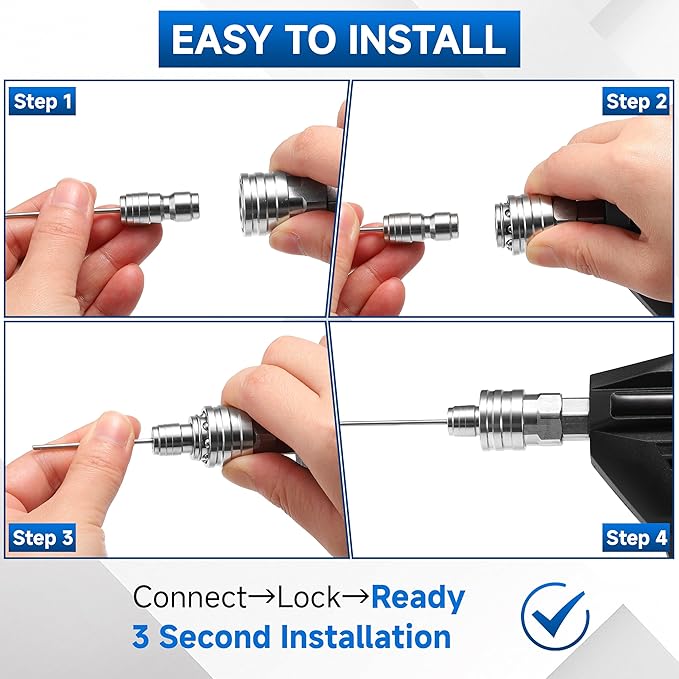 EASY TO INSTALL

Step 1

Step 2

Step 3

Step 4

Connect→Lock→Ready
3 Second Installation