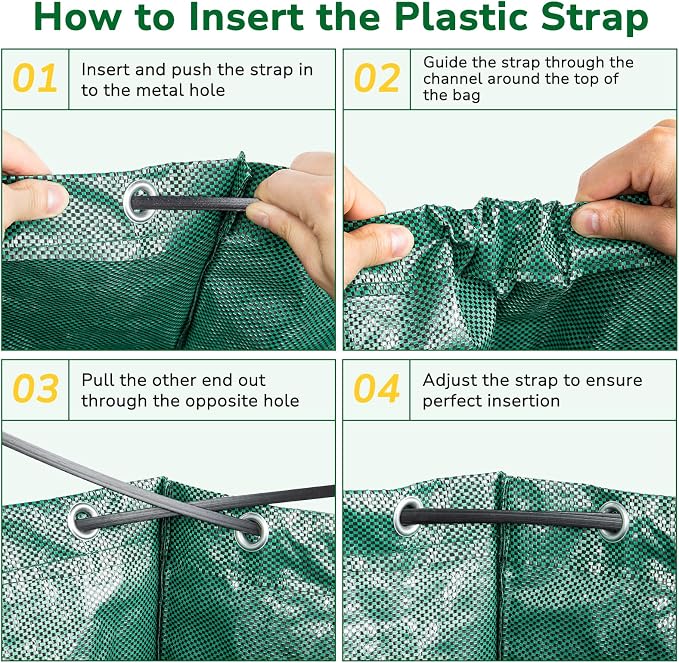 How to Insert the Plastic Strap

01 Insert and push the strap in to the metal hole

02 Guide the strap through the channel around the top of the bag

03 Pull the other end out through the opposite hole

04 Adjust the strap to ensure perfect insertion