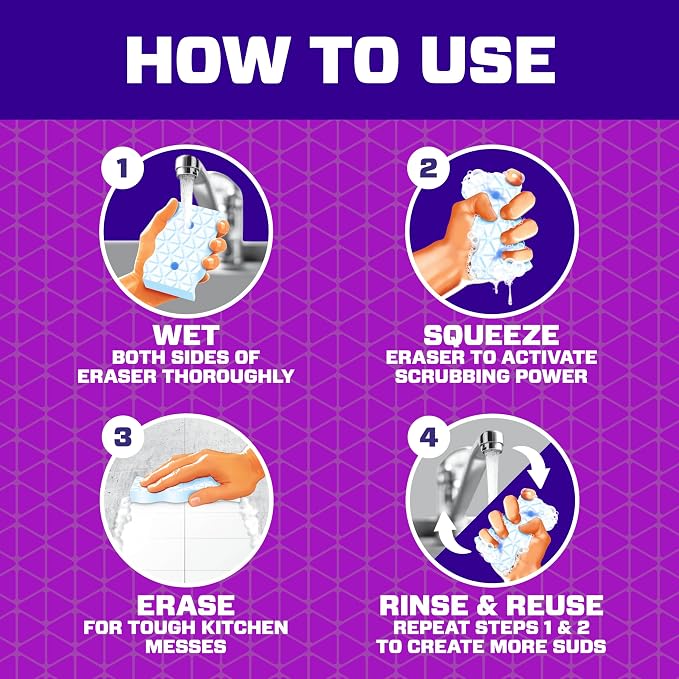 HOW TO USE

1

WET
BOTH SIDES OF ERASER THOROUGHLY

2

SQUEEZE
ERASER TO ACTIVATE SCRUBBING POWER

3

ERASE
FOR TOUGH KITCHEN MESSES

4

RINSE & REUSE
REPEAT STEPS 1 & 2 TO CREATE MORE SUDS