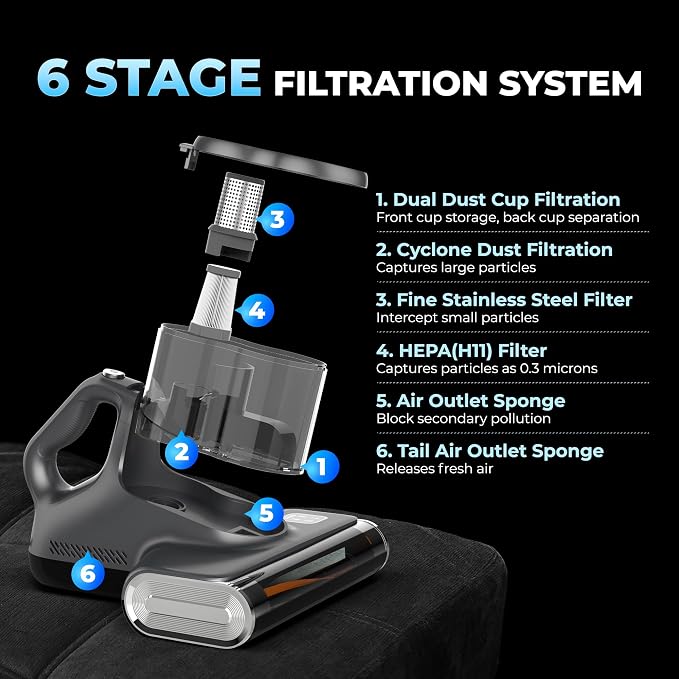 6 STAGE FILTRATION SYSTEM

3

4

2

1

5

6

1. Dual Dust Cup Filtration
Front cup storage, back cup separation

2. Cyclone Dust Filtration
Captures large particles

3. Fine Stainless Steel Filter
Intercept small particles

4. HEPA(H11) Filter
Captures particles as 0.3 microns

5. Air Outlet Sponge
Block secondary pollution

6. Tail Air Outlet Sponge
Releases fresh air