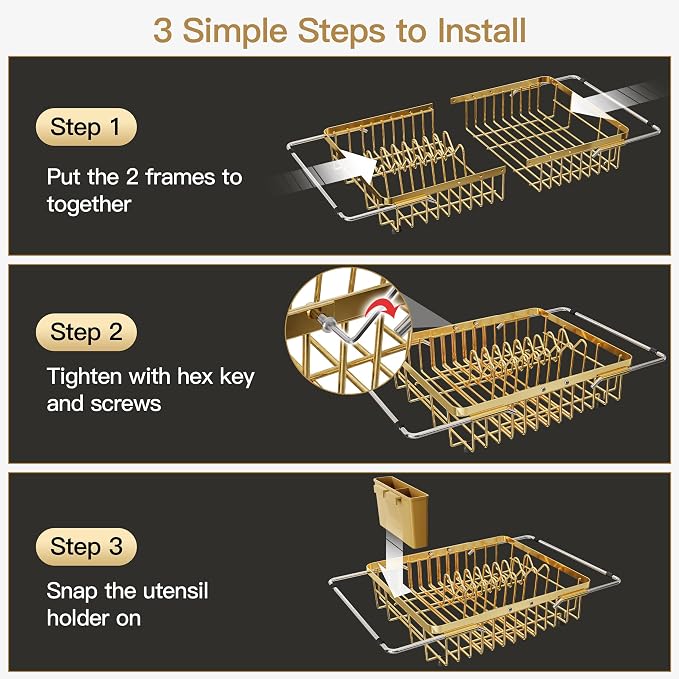 3 Simple Steps to Install

Step 1

Put the 2 frames to together

Step 2

Tighten with hex key and screws

Step 3

Snap the utensil holder on