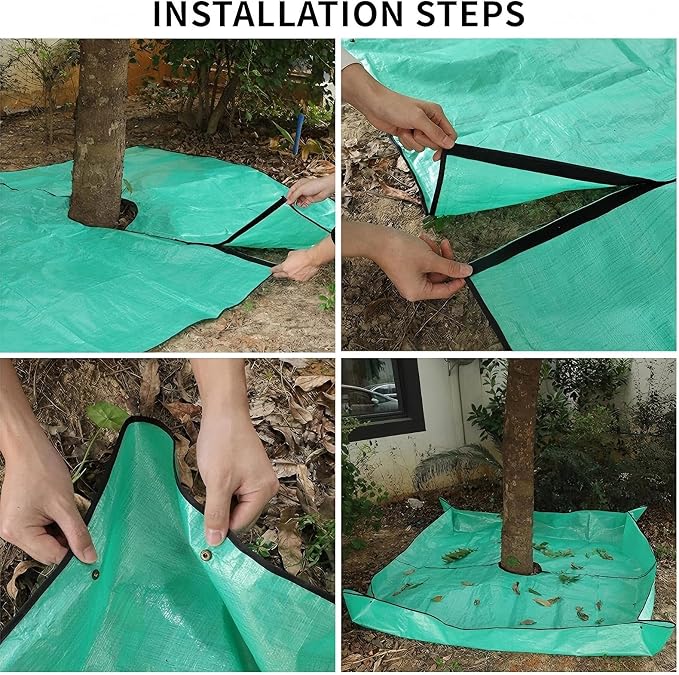 INSTALLATION STEPS