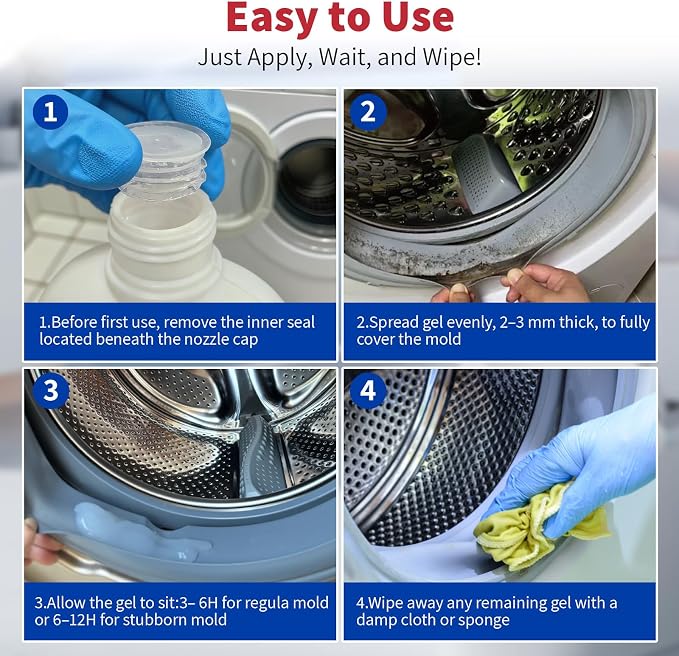 Easy to Use

Just Apply, Wait, and Wipe!

1

1.Before first use, remove the inner seal located beneath the nozzle cap

2

2.Spread gel evenly, 2–3 mm thick, to fully cover the mold

3

3.Allow the gel to sit:3– 6H for regula mold or 6–12H for stubborn mold

4

4.Wipe away any remaining gel with a damp cloth or sponge